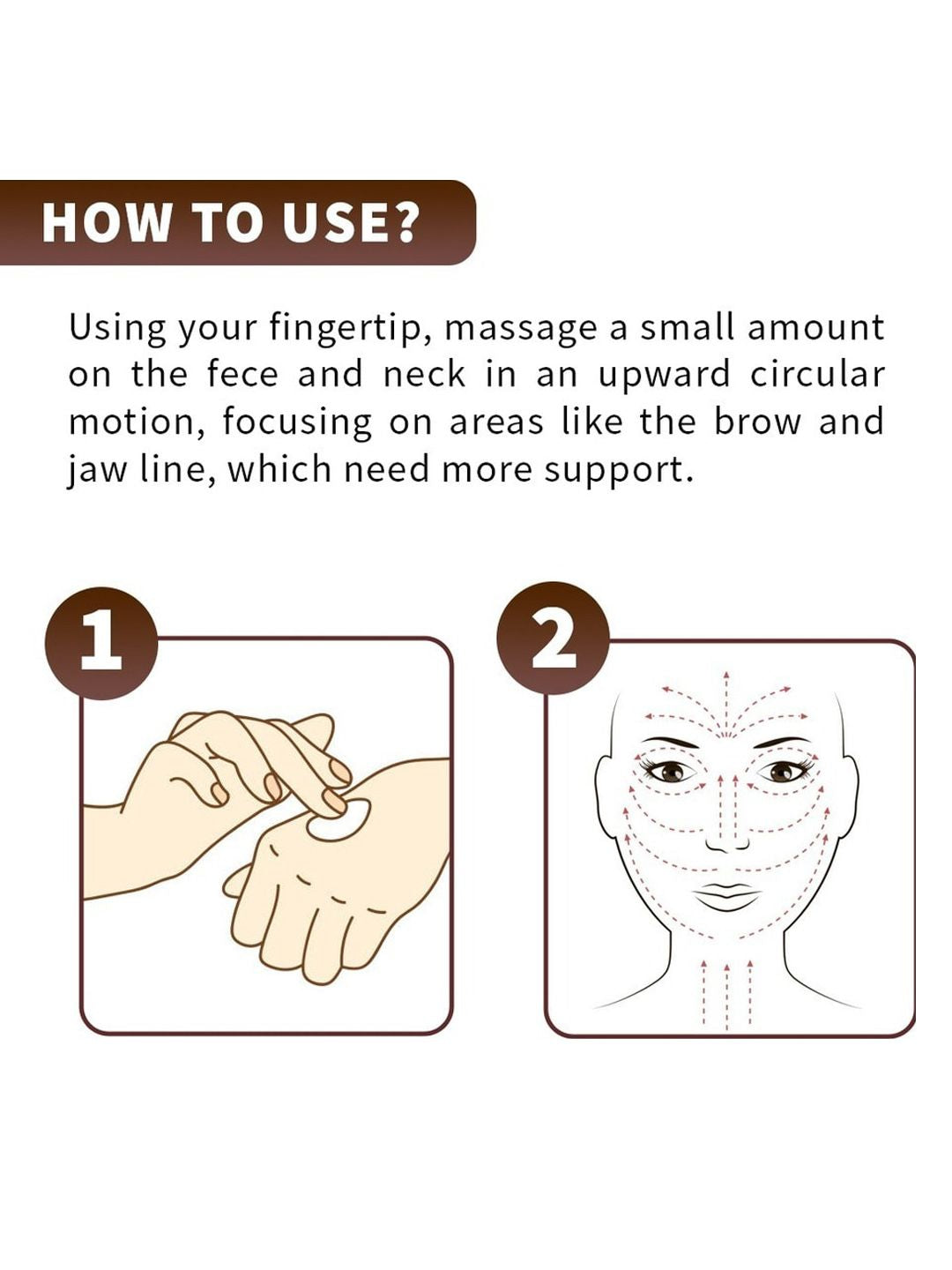 HOW TO USE?

Using your fingertip, massage a small amount on the fece and neck in an upward circular motion, focusing on areas like the brow and jaw line, which need more support.

1

2